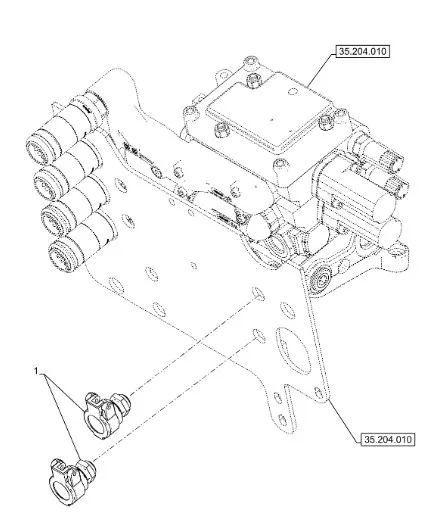 35.204.010

1

35.204.010