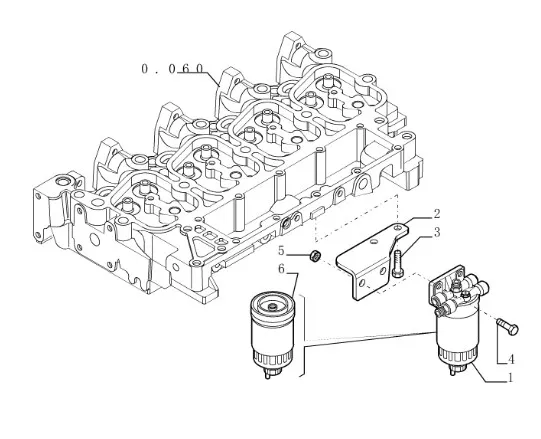 0.060
2
3
5
6
4
1